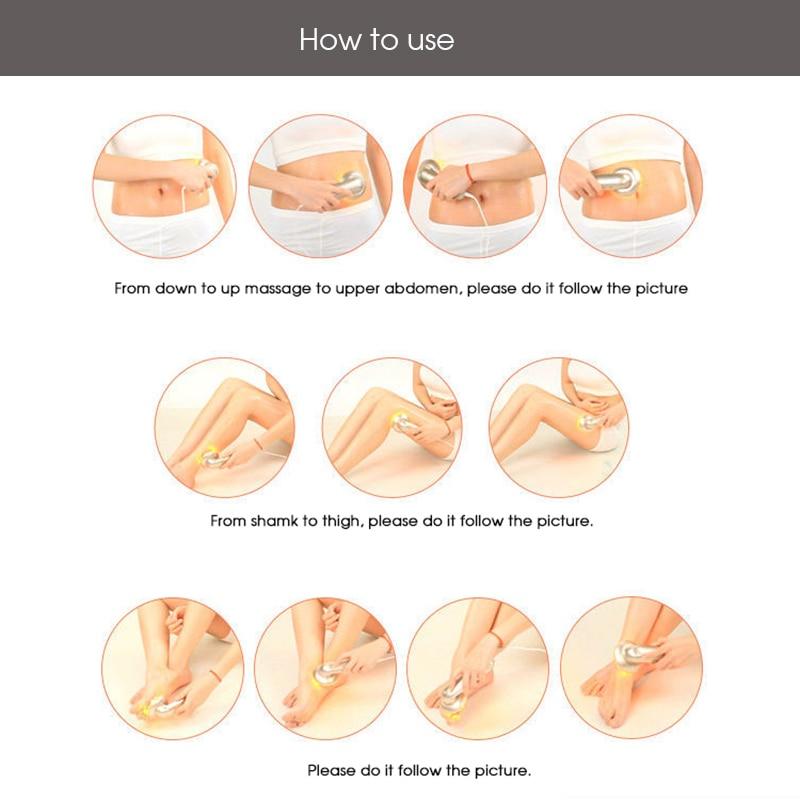 How to use

From down to up massage to upper abdomen, please do it follow the picture

From shamk to thigh, please do it follow the picture.

Please do it follow the picture.